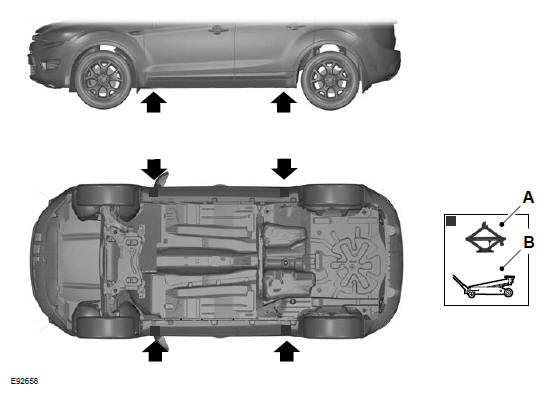 A
B
E92658