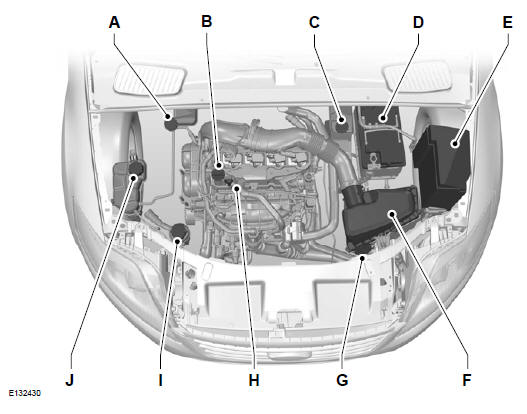 A
B
C
D
E
J
I
H
G
F
E132430